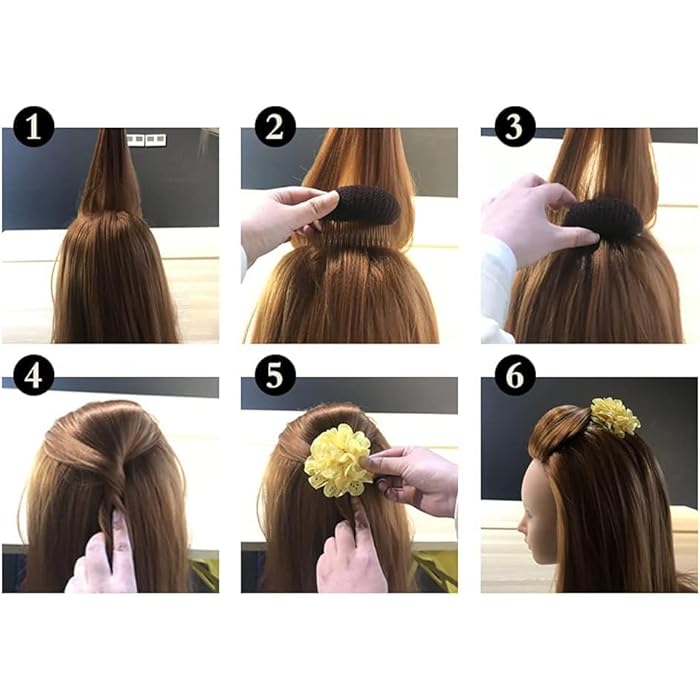 1

2

3

4

5

6